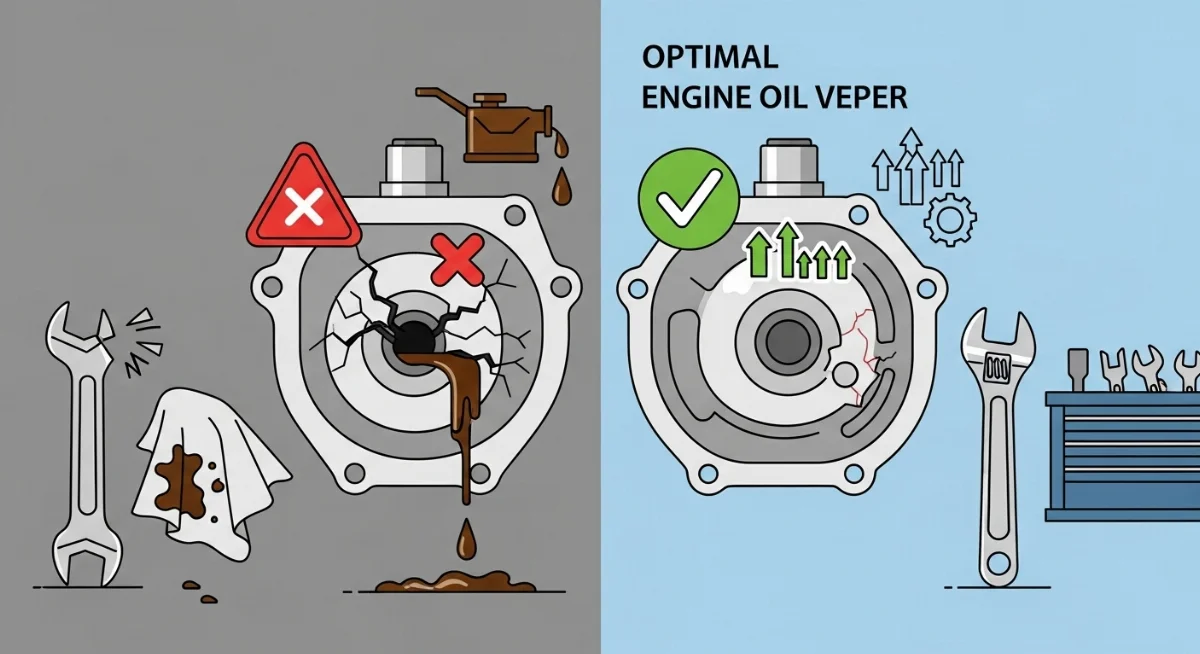 OPTIMAL
ENGINE OIL VEPER