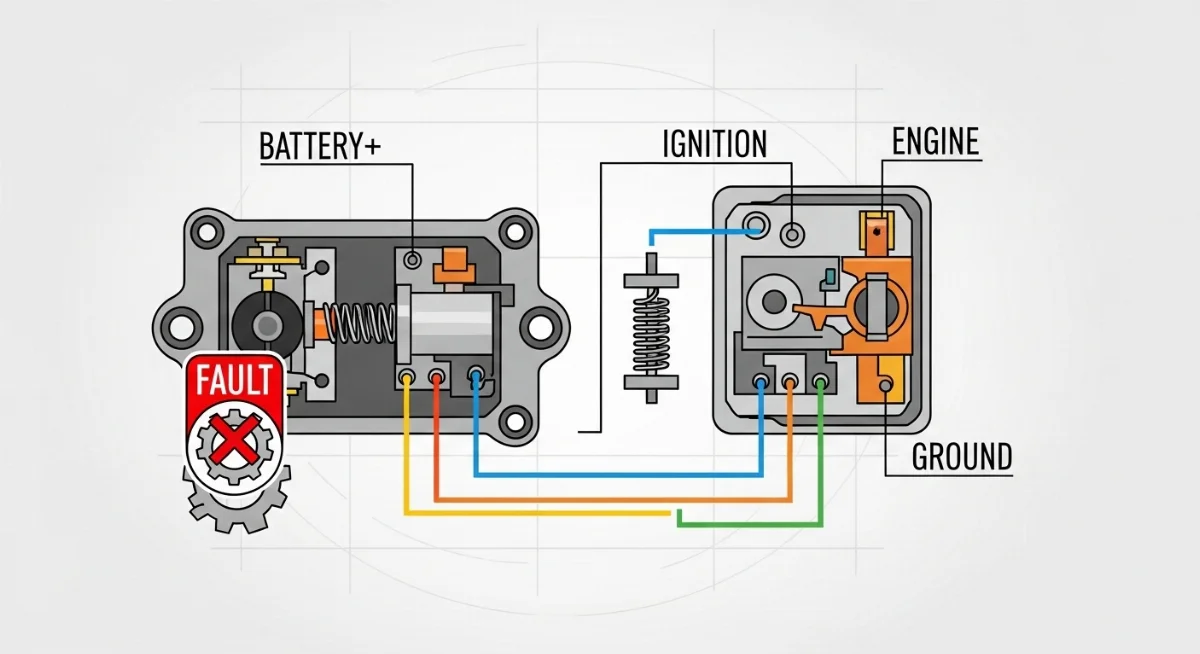 BATTERY+

IGNITION

ENGINE

FAULT

GROUND